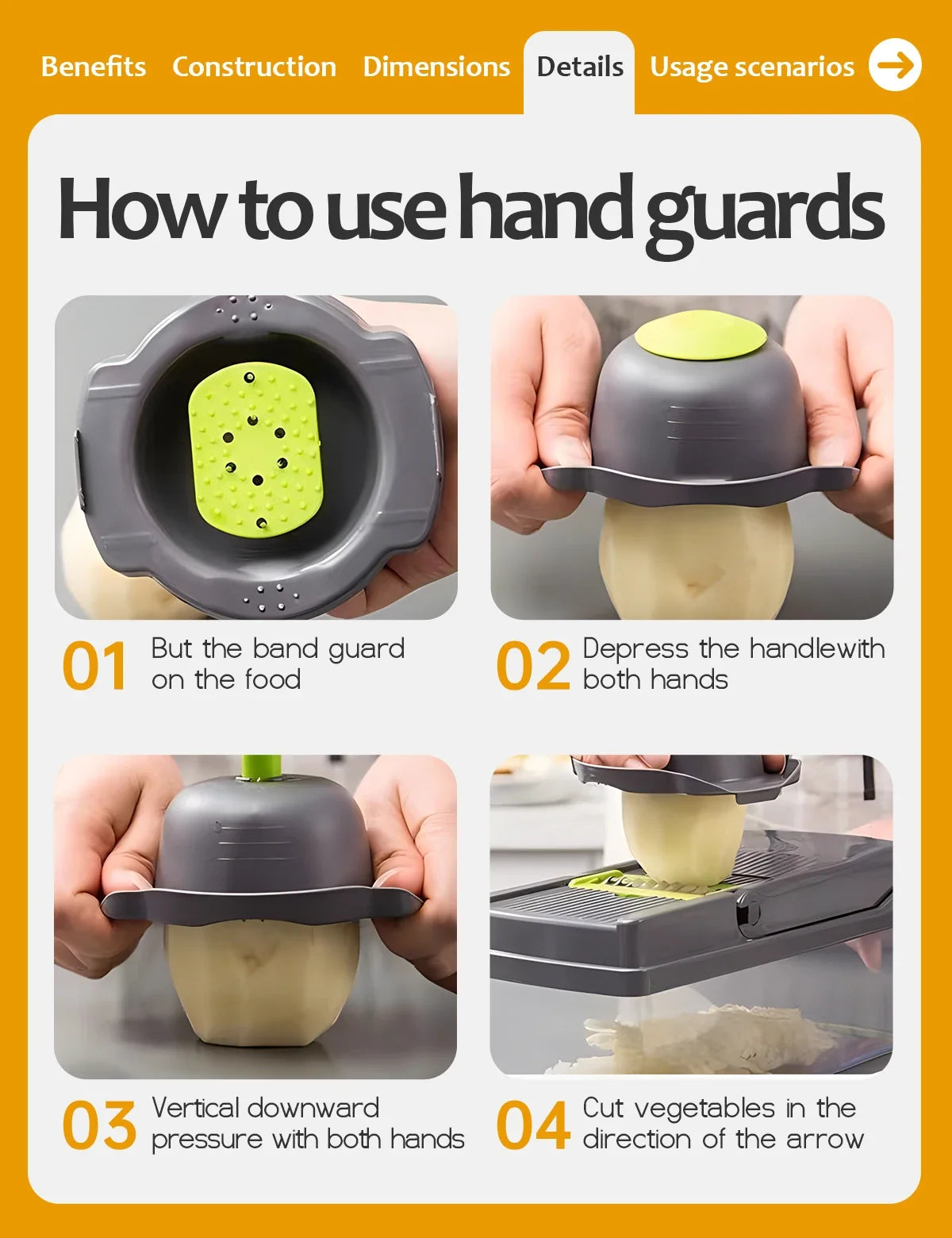 Benefits Construction Dimensions Details Usage scenarios

How to use hand guards

01 But the band guard on the food

02 Depress the handlewith both hands

03 Vertical downward pressure with both hands

04 Cut vegetables in the direction of the arrow