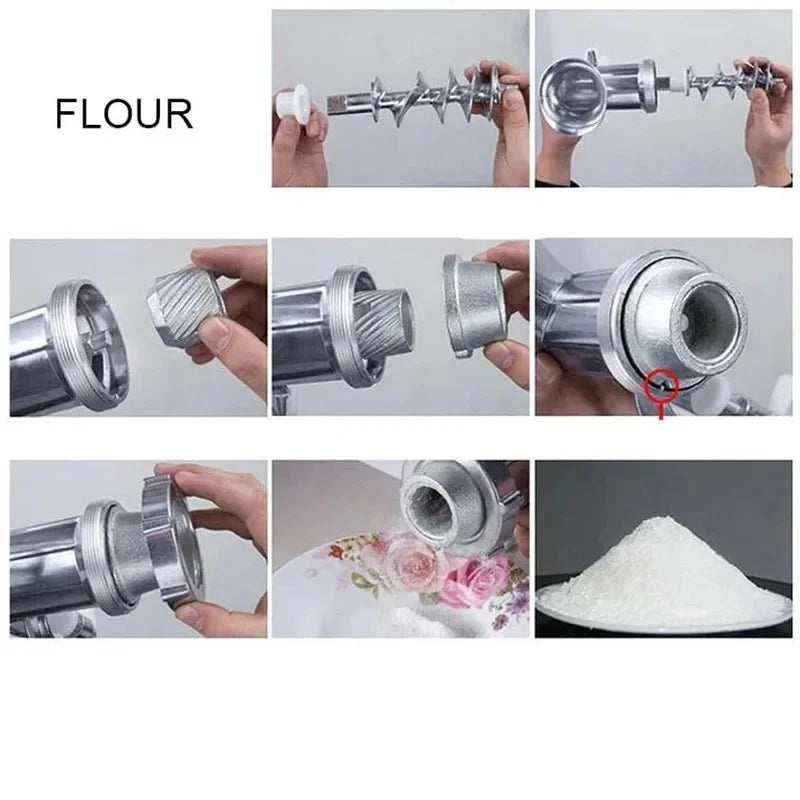 FLOUR